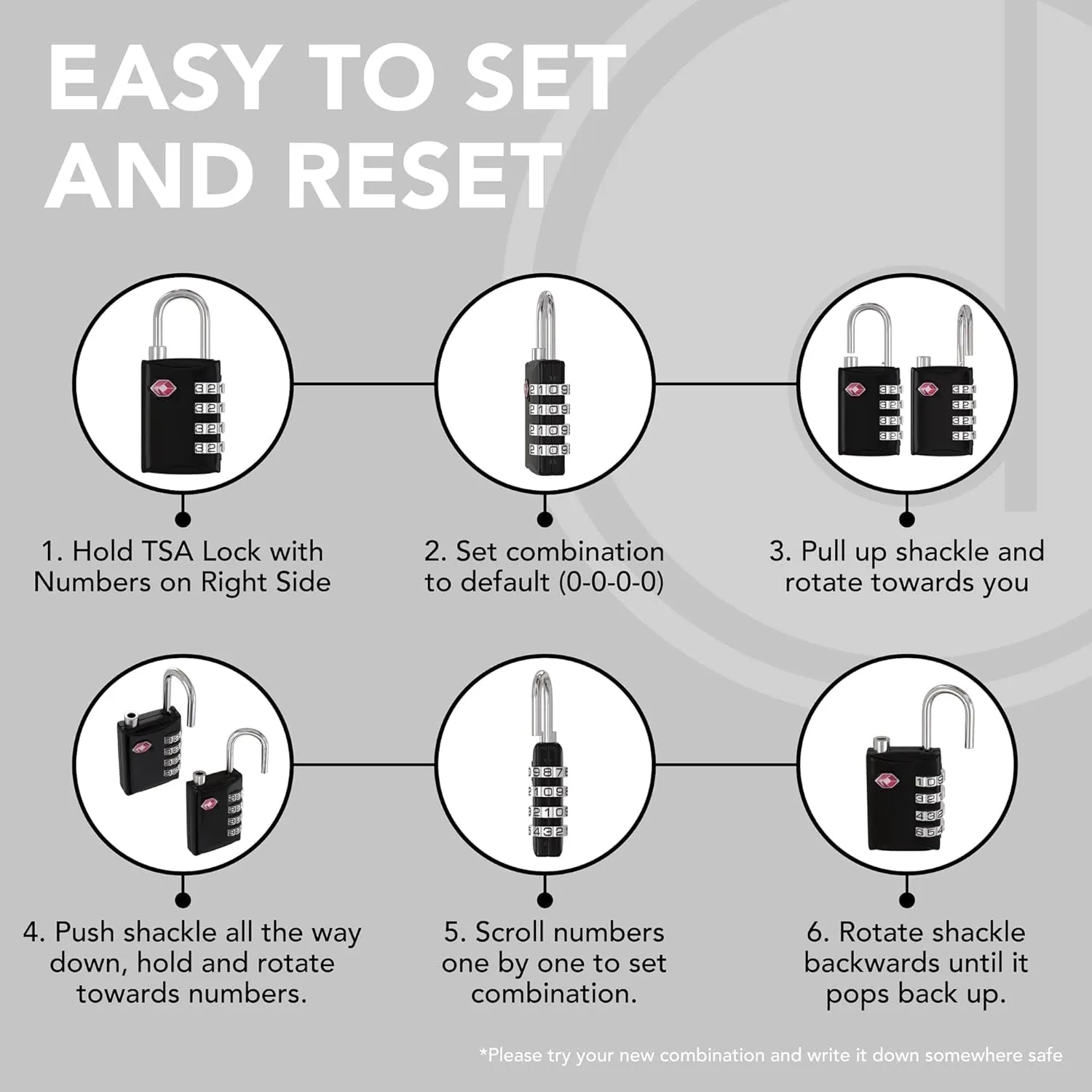 EASY TO SET AND RESET

1. Hold TSA Lock with Numbers on Right Side

2. Set combination to default (0-0-0-0)

3. Pull up shackle and rotate towards you

4. Push shackle all the way down, hold and rotate towards numbers.

5. Scroll numbers one by one to set combination.

6. Rotate shackle backwards until it pops back up.

*Please try your new combination and write it down somewhere safe